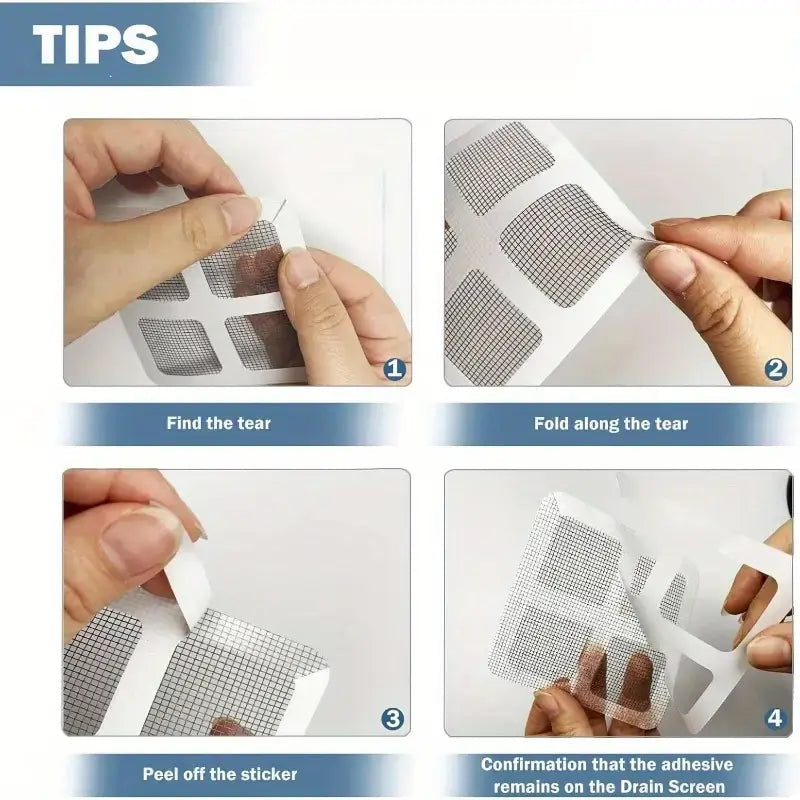 TIPS

1

Find the tear

2

Fold along the tear

3

Peel off the sticker

4

Confirmation that the adhesive remains on the Drain Screen