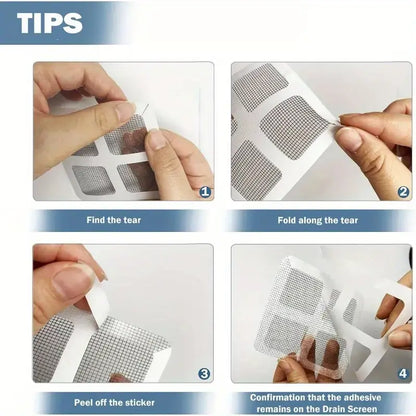 TIPS

1

Find the tear

2

Fold along the tear

3

Peel off the sticker

4

Confirmation that the adhesive remains on the Drain Screen