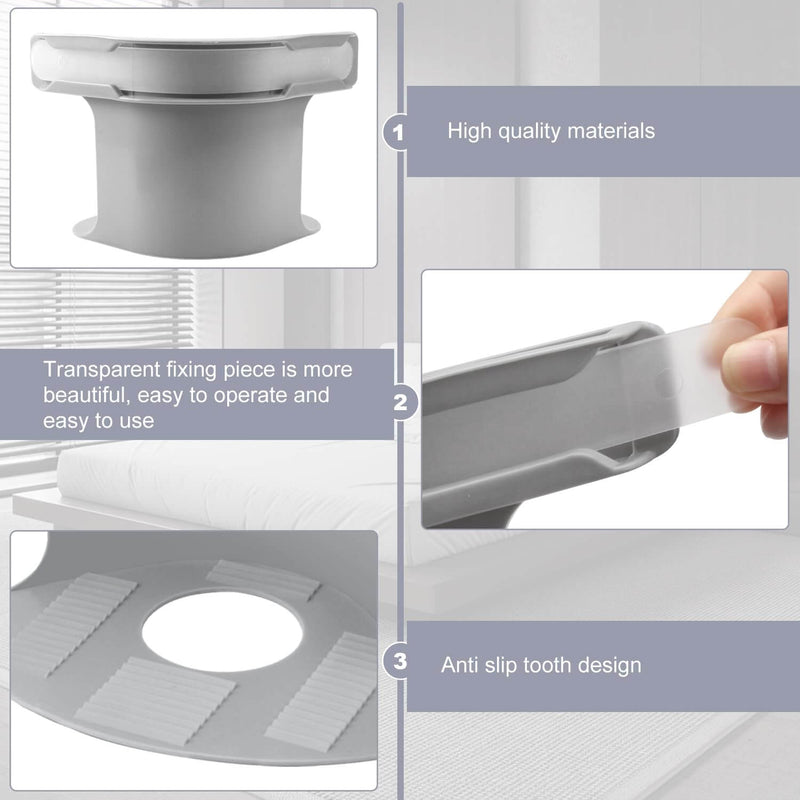 1 High quality materials

Transparent fixing piece is more beautiful, easy to operate and easy to use

2

3 Anti slip tooth design