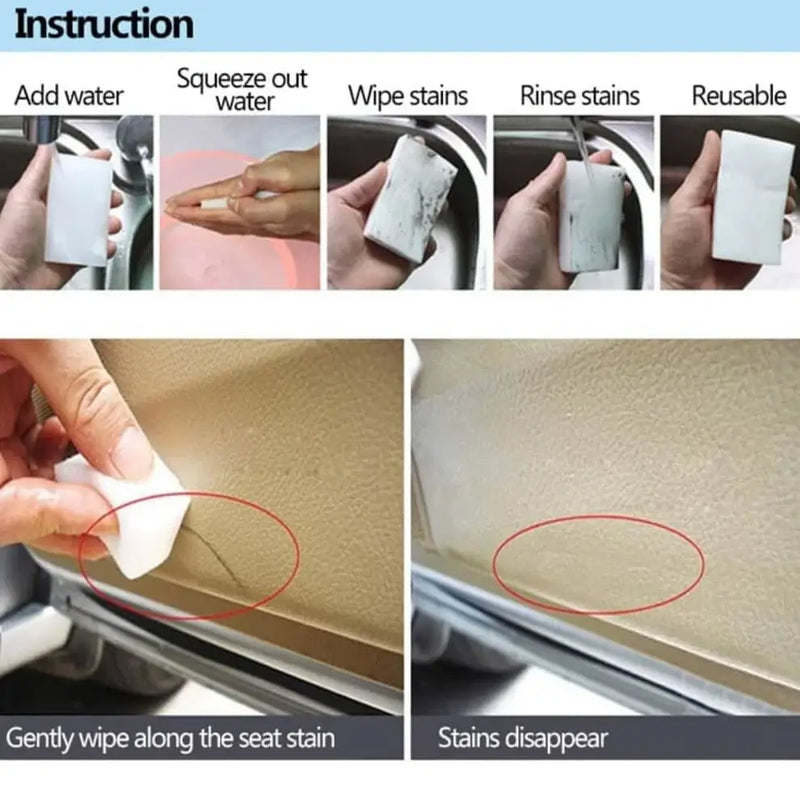 Instruction

Add water

Squeeze out water

Wipe stains

Rinse stains

Reusable

Gently wipe along the seat stain

Stains disappear