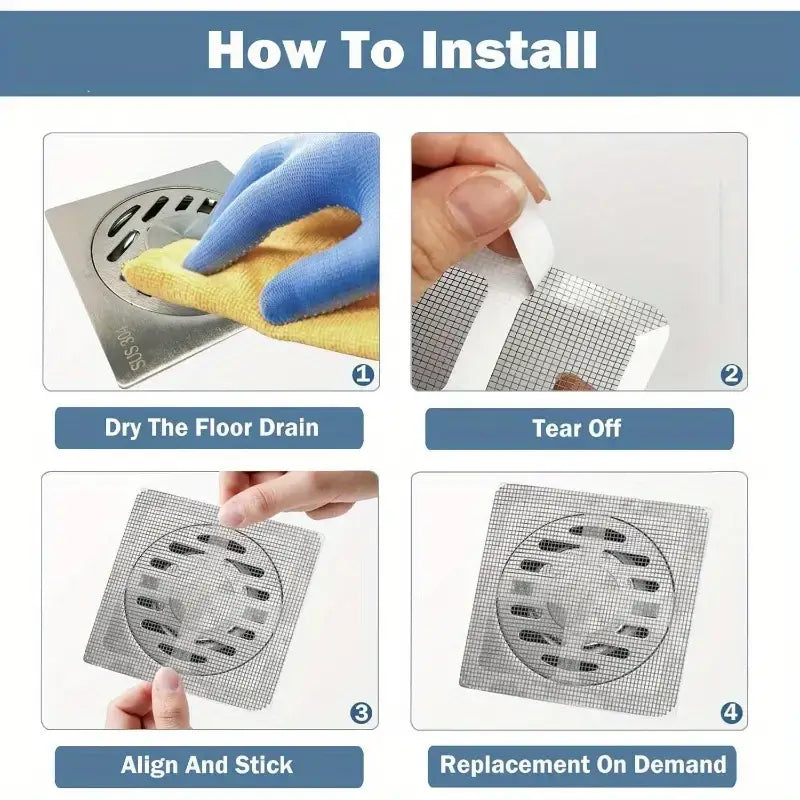 How To Install

SUS 304

1

Dry The Floor Drain

2

Tear Off

3

Align And Stick

4

Replacement On Demand