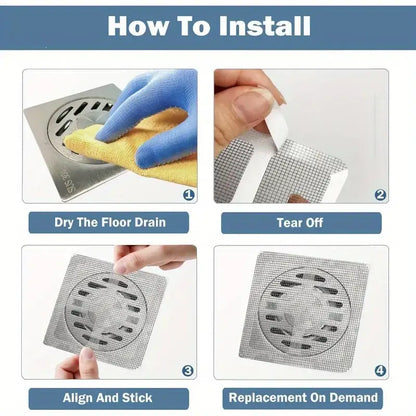 How To Install

SUS 304

1

Dry The Floor Drain

2

Tear Off

3

Align And Stick

4

Replacement On Demand