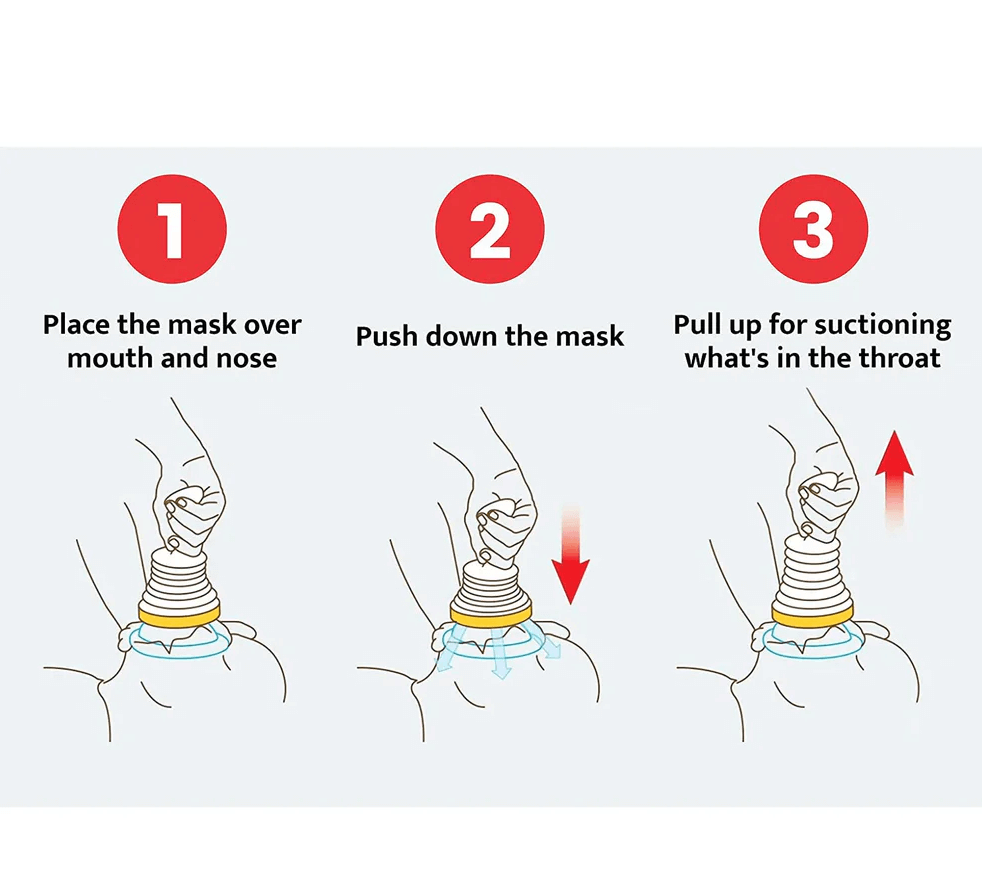 1

Place the mask over mouth and nose

2

Push down the mask

3

Pull up for suctioning what's in the throat