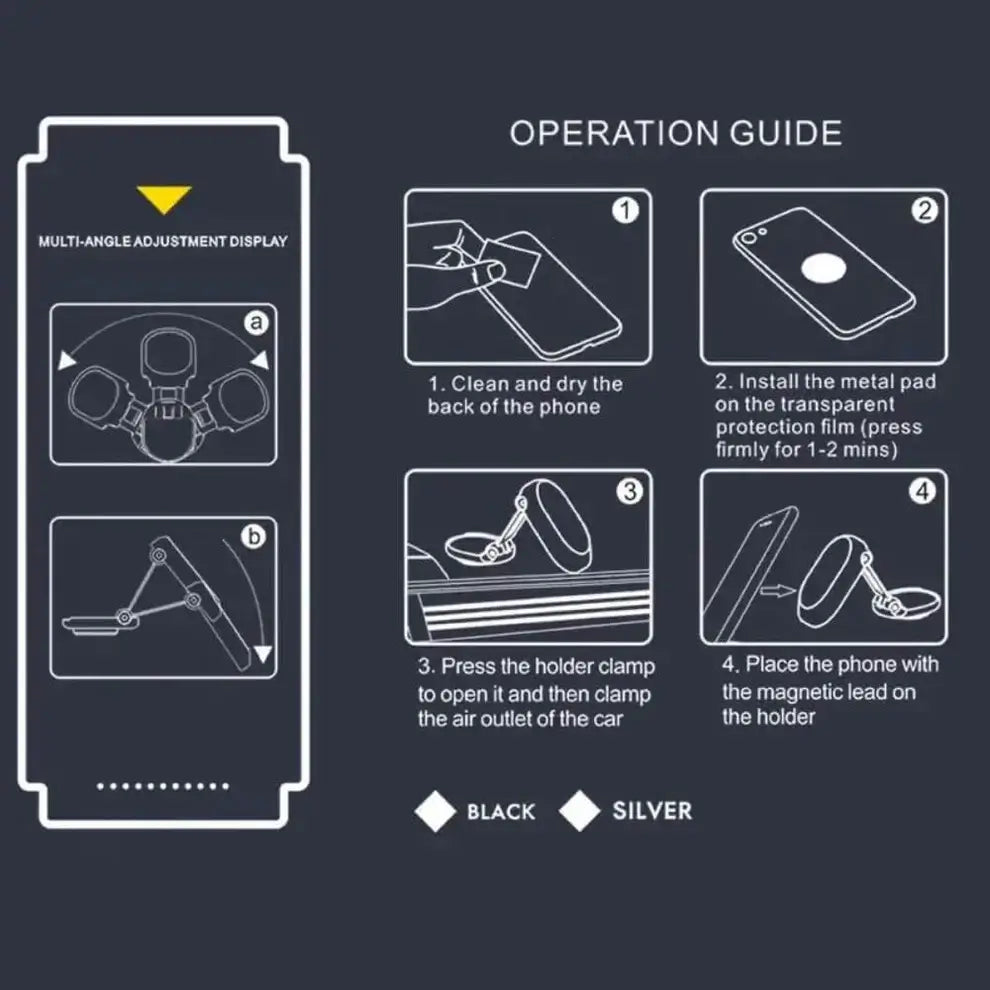 MULTI-ANGLE ADJUSTMENT DISPLAY

a

b

OPERATION GUIDE

1

1. Clean and dry the back of the phone

2

2. Install the metal pad on the transparent protection film (press firmly for 1-2 mins)

3

3. Press the holder clamp to open it and then clamp the air outlet of the car

4

4. Place the phone with the magnetic lead on the holder

BLACK SILVER