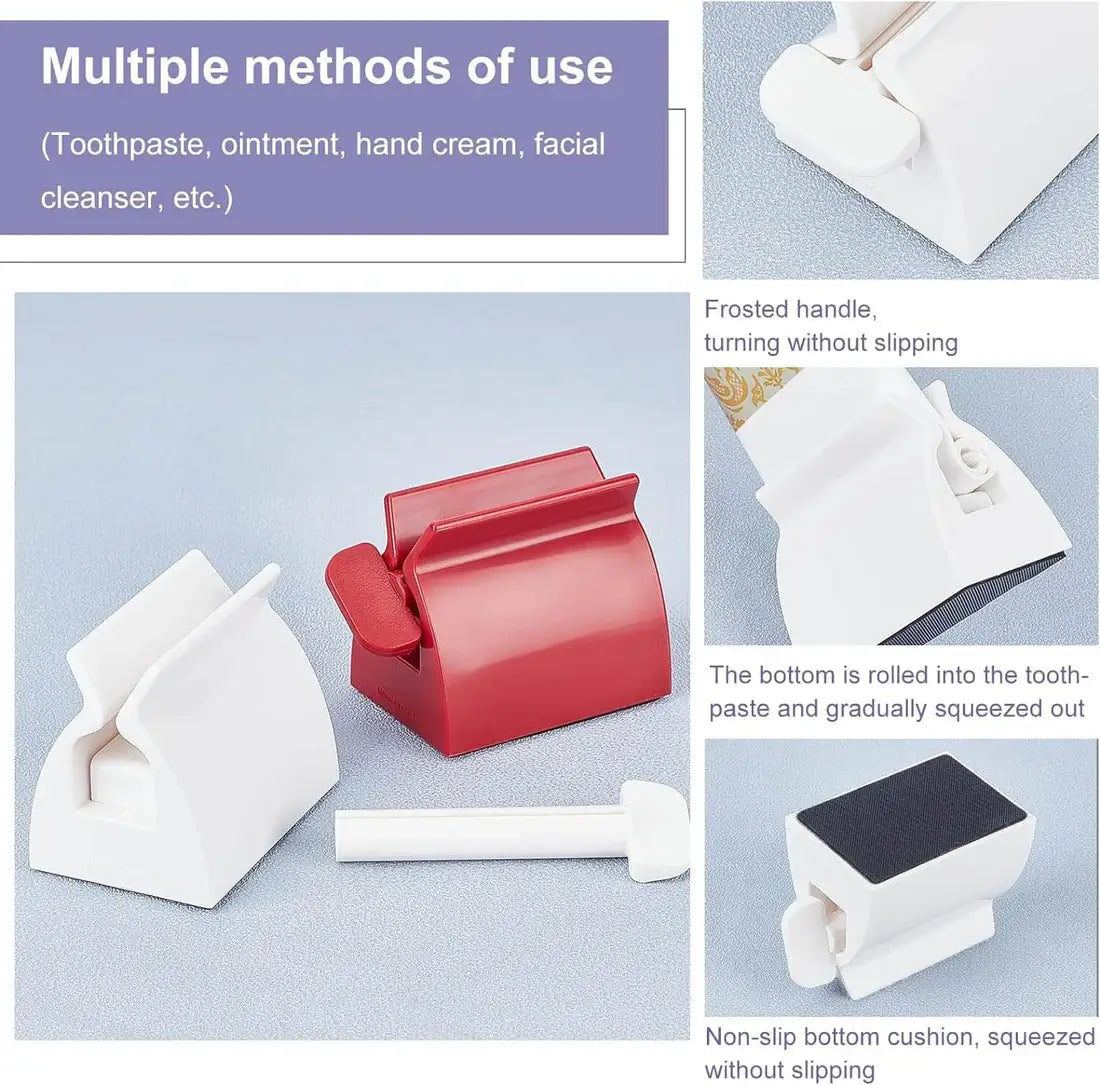 Multiple methods of use

(Toothpaste, ointment, hand cream, facial cleanser, etc.)

Frosted handle, turning without slipping

The bottom is rolled into the toothpaste and gradually squeezed out

Non-slip bottom cushion, squeezed without slipping