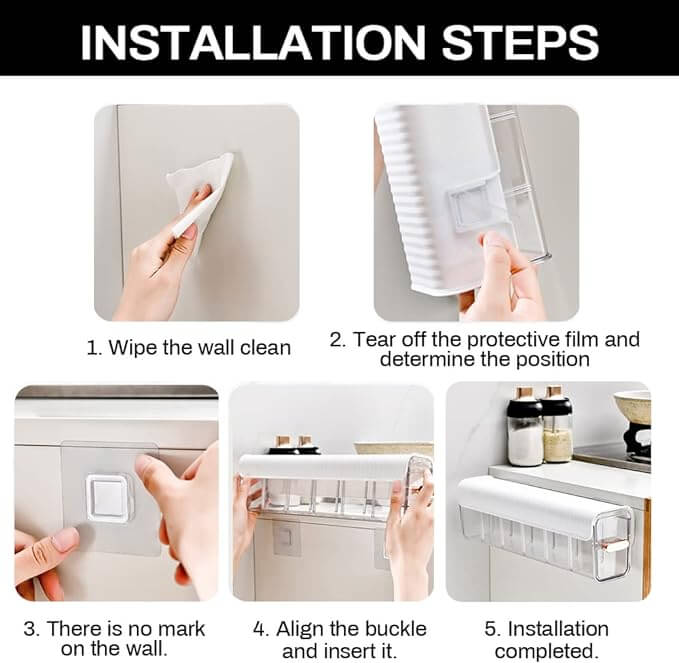 INSTALLATION STEPS

1. Wipe the wall clean

2. Tear off the protective film and determine the position

3. There is no mark on the wall.

4. Align the buckle and insert it.

5. Installation completed.