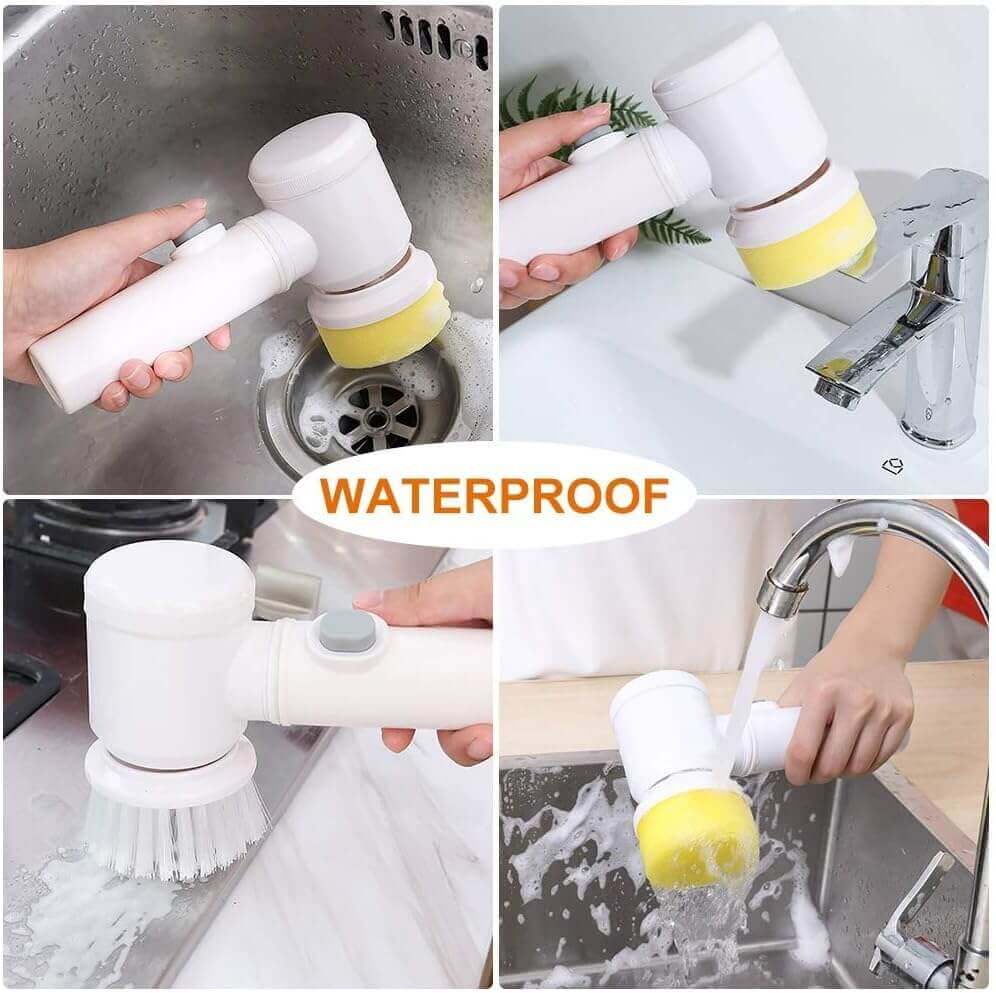 WATERPROOF