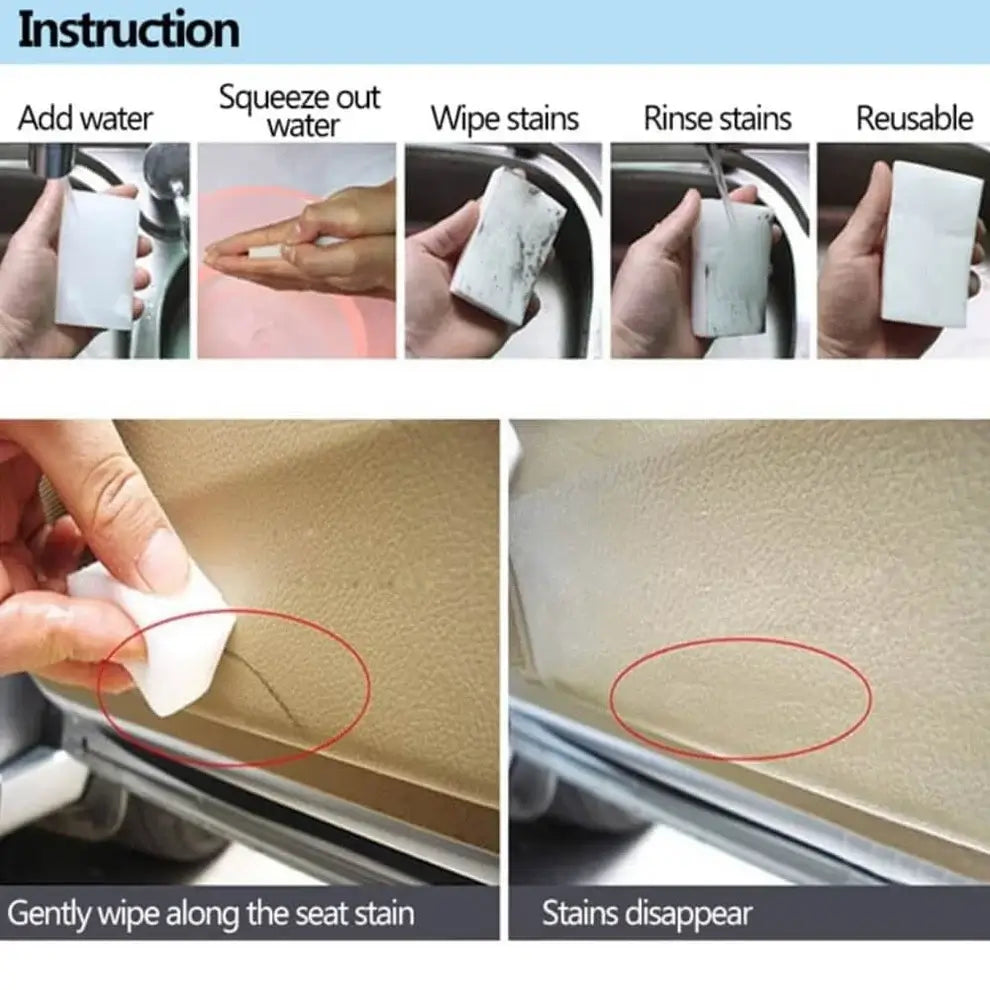 Instruction

Add water

Squeeze out water

Wipe stains

Rinse stains

Reusable

Gently wipe along the seat stain

Stains disappear